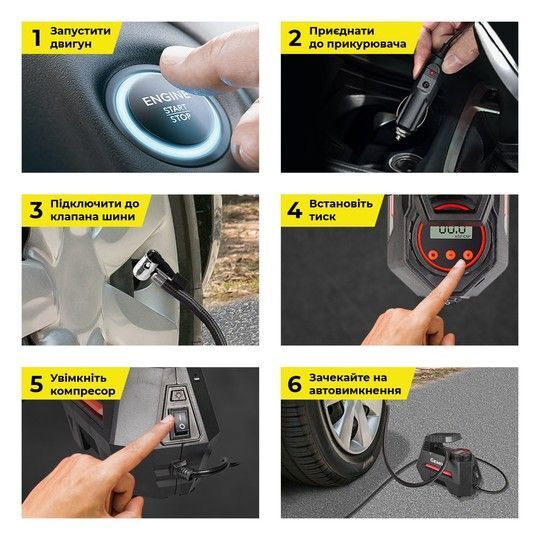 1 Запустити двигун

ENGINE START STOP

2 Приєднати до прикурювача

3 Підключити до клапана шини

4 Встановіть тиск

00.0

5 Увімкніть компресор

6 Зачекайте на автовимкнення